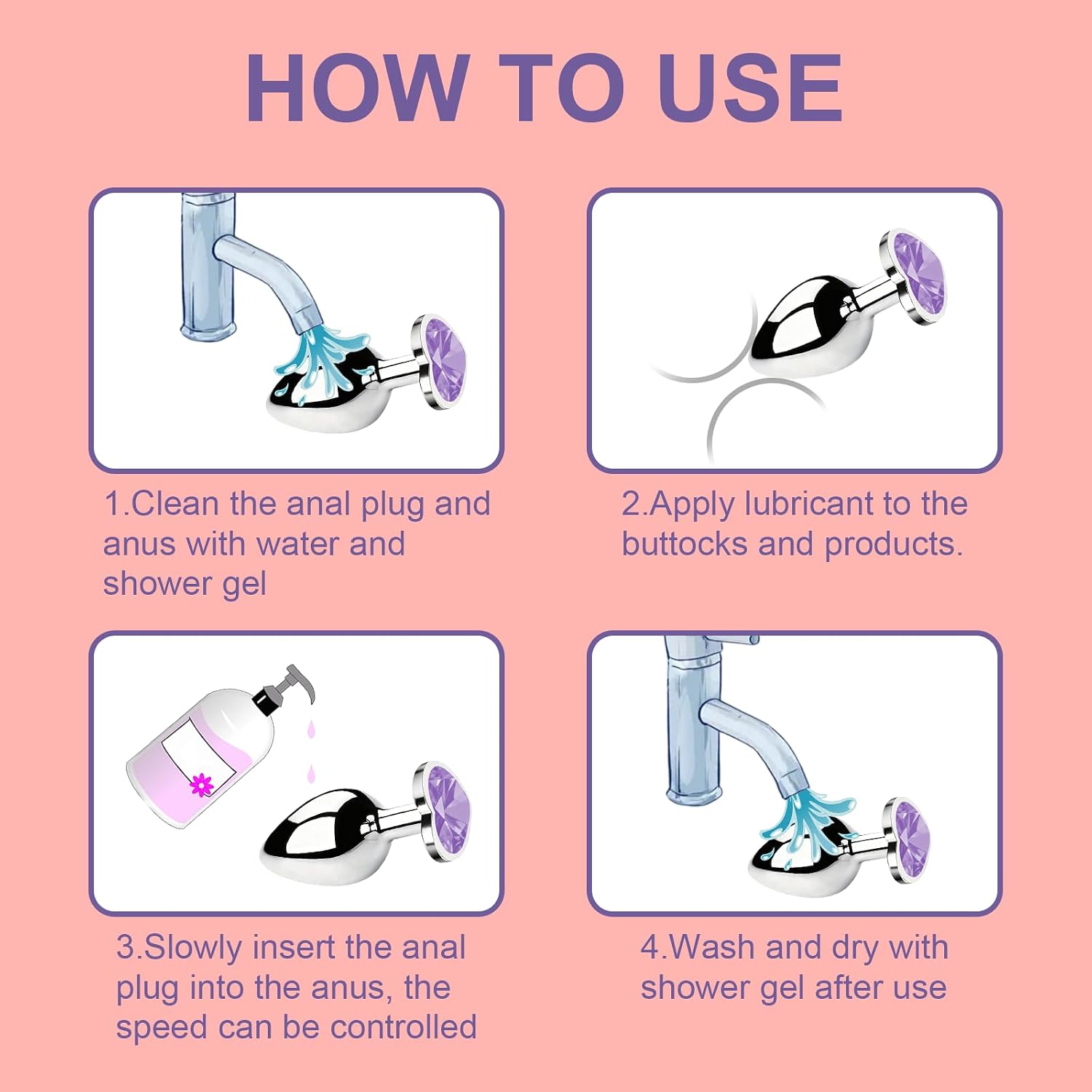 HOW TO USE

1.Clean the anal plug and anus with water and shower gel

2.Apply lubricant to the buttocks and products.

3.Slowly insert the anal plug into the anus, the speed can be controlled

4.Wash and dry with shower gel after use