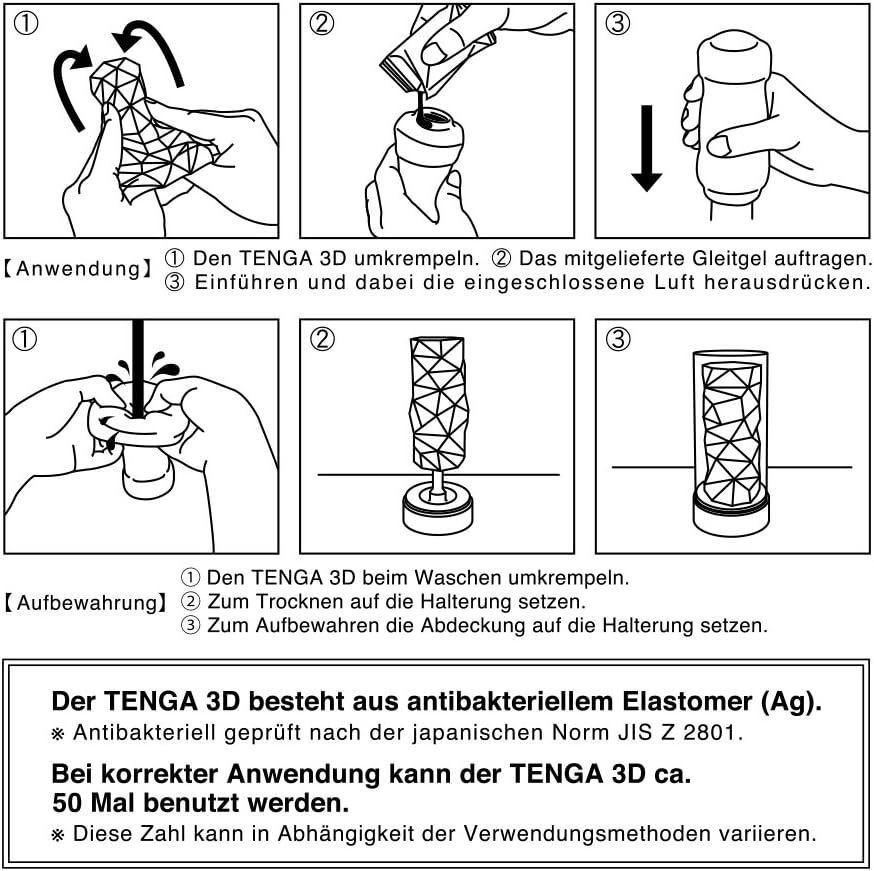 ①

②

③

【Anwendung】 ① Den TENGA 3D umkrempeln. ② Das mitgelieferte Gleitgel auftragen.
③ Einführen und dabei die eingeschlossene Luft herausdrücken.

①

②

③

【Aufbewahrung】 ① Den TENGA 3D beim Waschen umkrempeln.
② Zum Trocknen auf die Halterung setzen.
③ Zum Aufbewahren die Abdeckung auf die Halterung setzen.

Der TENGA 3D besteht aus antibakteriellem Elastomer (Ag).
※ Antibakteriell geprüft nach der japanischen Norm JIS Z 2801.

Bei korrekter Anwendung kann der TENGA 3D ca. 50 Mal benutzt werden.
※ Diese Zahl kann in Abhängigkeit der Verwendungsmethoden variieren.