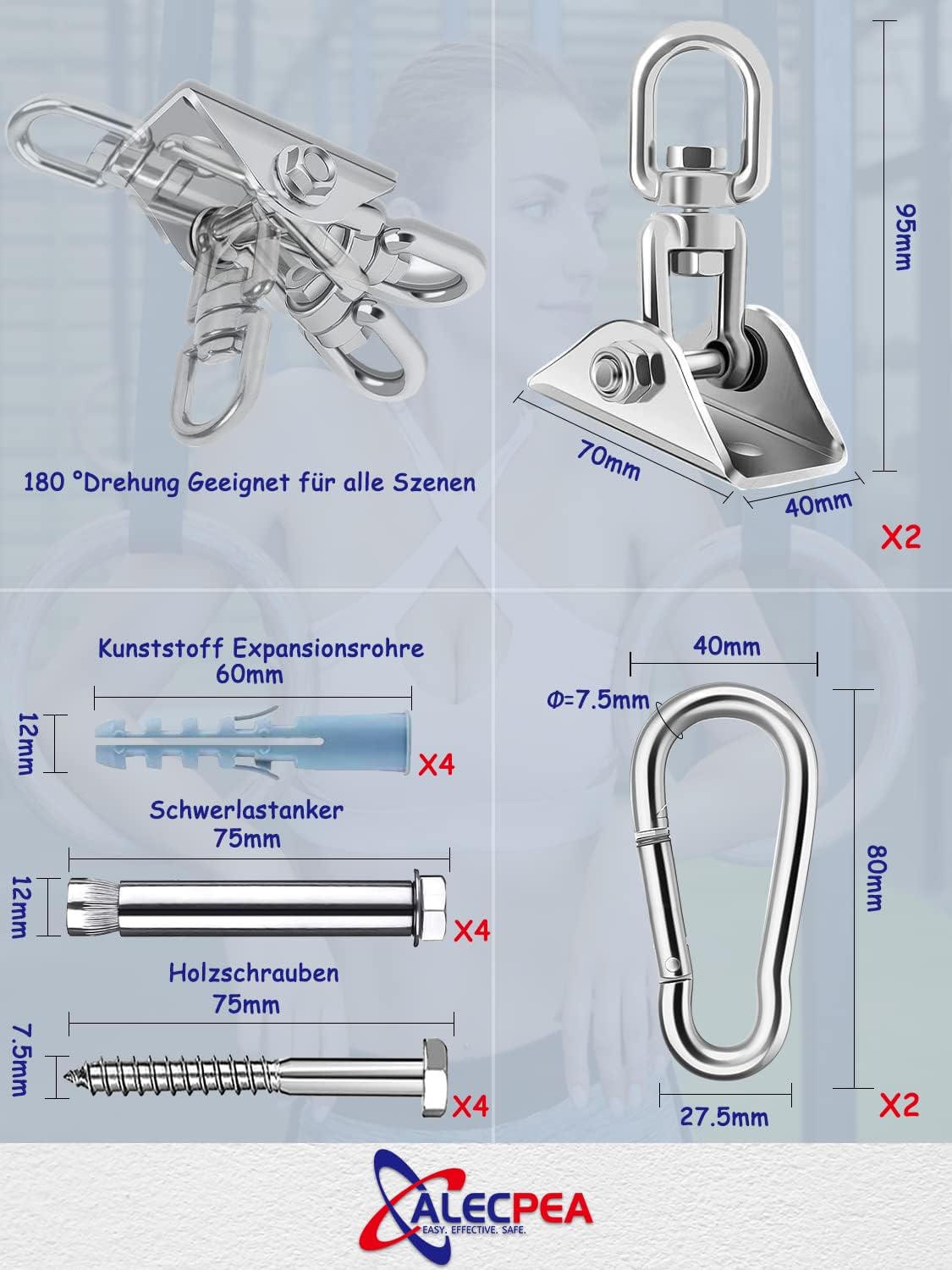 180 °Drehung Geeignet für alle Szenen

95mm

70mm

40mm

X2

Kunststoff Expansionsrohre
60mm

12mm

X4

Schwerlastanker
75mm

12mm

X4

Holzschrauben
75mm

7.5mm

X4

40mm

Φ=7.5mm

80mm

27.5mm

X2

ALECPEA
EASY. EFFECTIVE. SAFE.