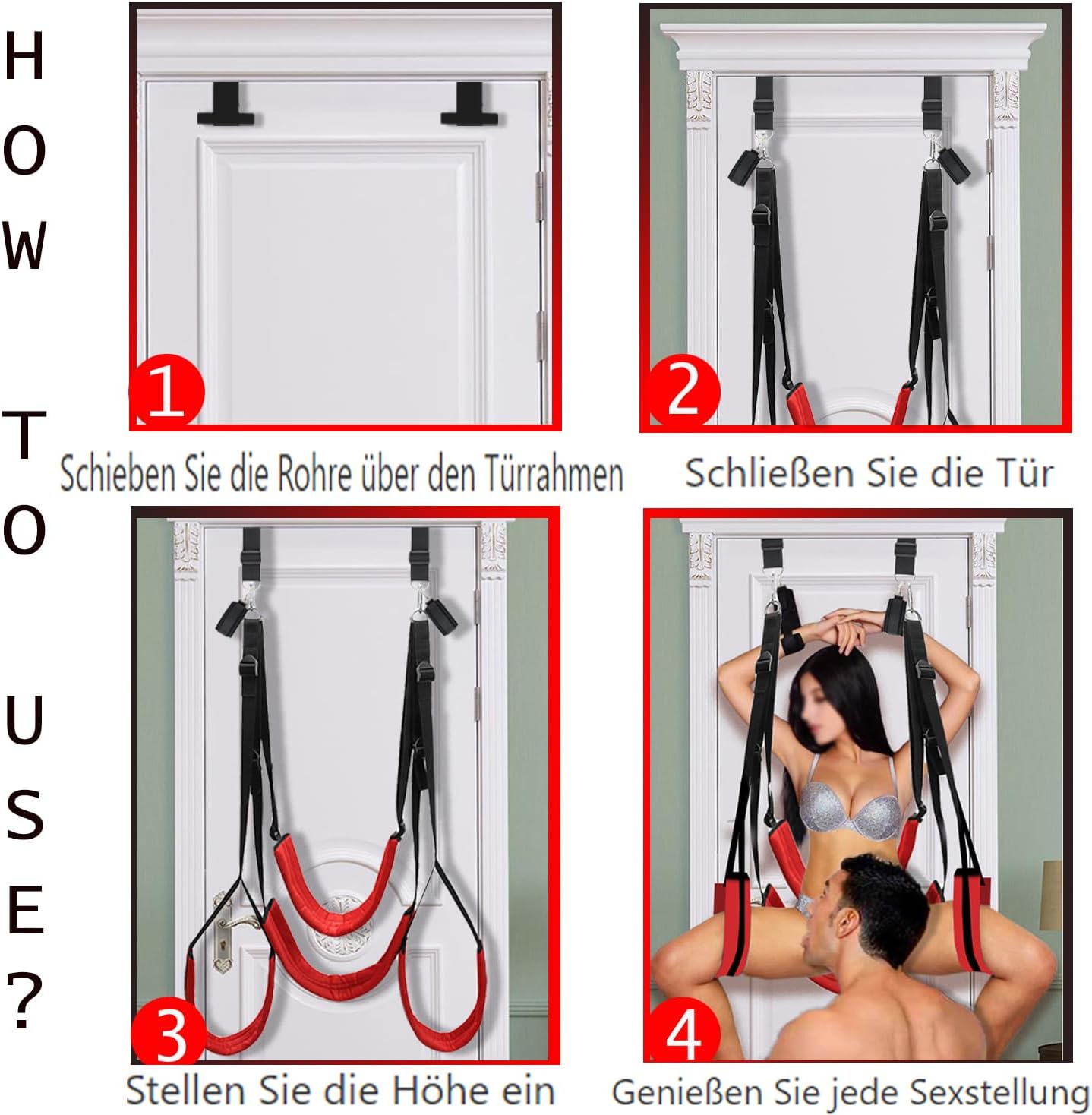 HOW TO USE?

1

Schieben Sie die Rohre über den Türrahmen

2

Schließen Sie die Tür

3

Stellen Sie die Höhe ein

4

Genießen Sie jede Sexstellung