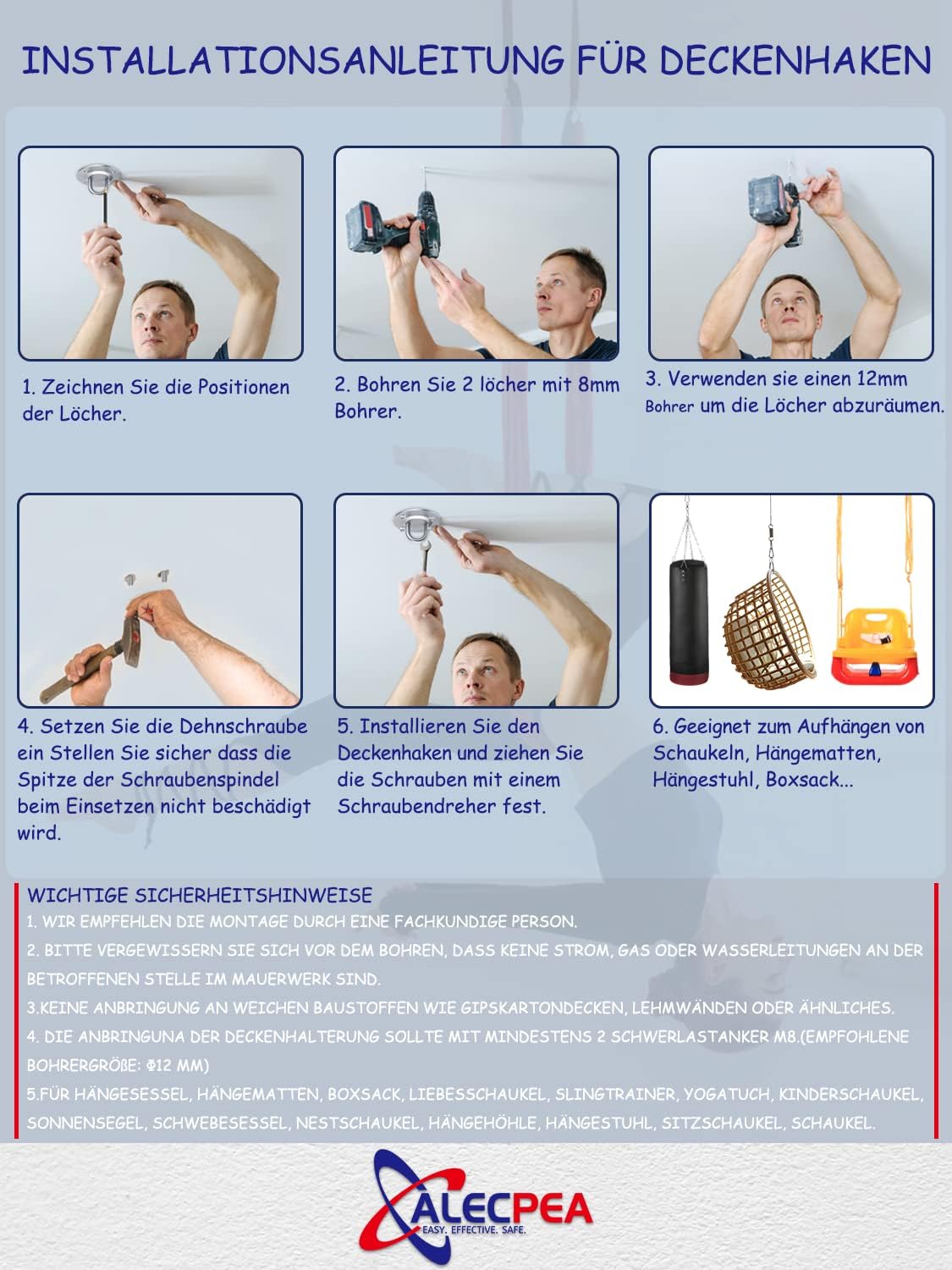 INSTALLATIONSANLEITUNG FÜR DECKENHAKEN

1. Zeichnen Sie die Positionen der Löcher.

2. Bohren Sie 2 löcher mit 8mm Bohrer.

3. Verwenden sie einen 12mm Bohrer um die Löcher abzuräumen.

4. Setzen Sie die Dehnschraube ein Stellen Sie sicher dass die Spitze der Schraubenspindel beim Einsetzen nicht beschädigt wird.

5. Installieren Sie den Deckenhaken und ziehen Sie die Schrauben mit einem Schraubendreher fest.

6. Geeignet zum Aufhängen von Schaukeln, Hängematten, Hängestuhl, Boxsack...

WICHTIGE SICHERHEITSHINWEISE
1. WIR EMPFEHLEN DIE MONTAGE DURCH EINE FACHKUNDIGE PERSON.
2. BITTE VERGEWISSERN SIE SICH VOR DEM BOHREN, DASS KEINE STROM, GAS ODER WASSERLEITUNGEN AN DER BETROFFENEN STELLE IM MAUERWERK SIND.
3.KEINE ANBRINGUNG AN WEICHEN BAUSTOFFEN WIE GIPSKARTONDECKEN, LEHMWÄNDEN ODER ÄHNLICHES.
4. DIE ANBRINGUNA DER DECKENHALTERUNG SOLLTE MIT MINDESTENS 2 SCHWERLASTANKER M8.(EMPFOHLENE BOHRERGRÖßE: Φ12 MM)
5.FÜR HÄNGESESSEL, HÄNGEMATTEN, BOXSACK, LIEBESSCHAUKEL, SLINGTRAINER, YOGATUCH, KINDERSCHAUKEL, SONNENSEGEL, SCHWEBESESSEL, NESTSCHAUKEL, HÄNGEHÖHLE, HÄNGESTUHL, SITZSCHAUKEL, SCHAUKEL.

ALECPEA
EASY. EFFECTIVE. SAFE.