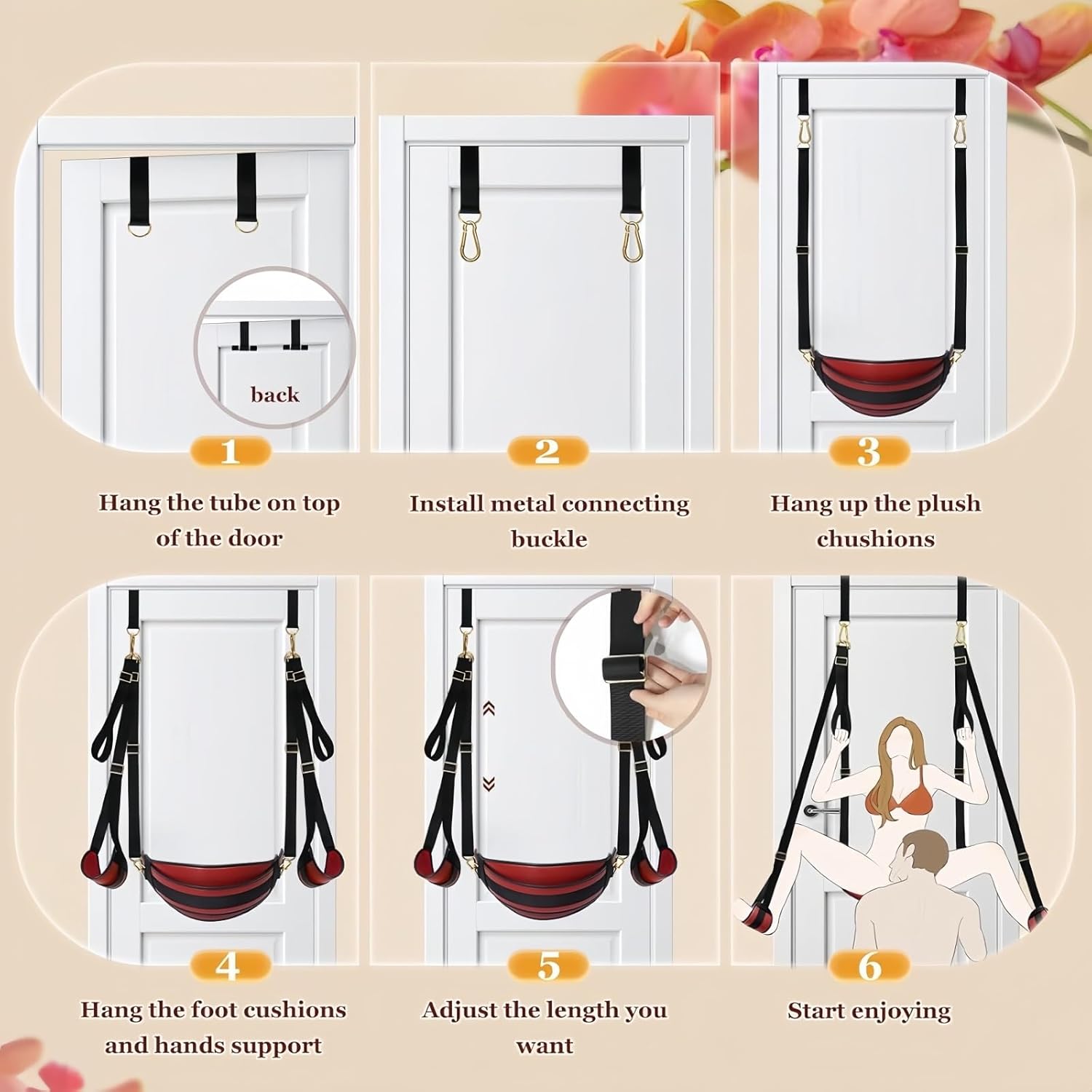 back

1

Hang the tube on top of the door

2

Install metal connecting buckle

3

Hang up the plush chushions

4

Hang the foot cushions and hands support

5

Adjust the length you want

6

Start enjoying