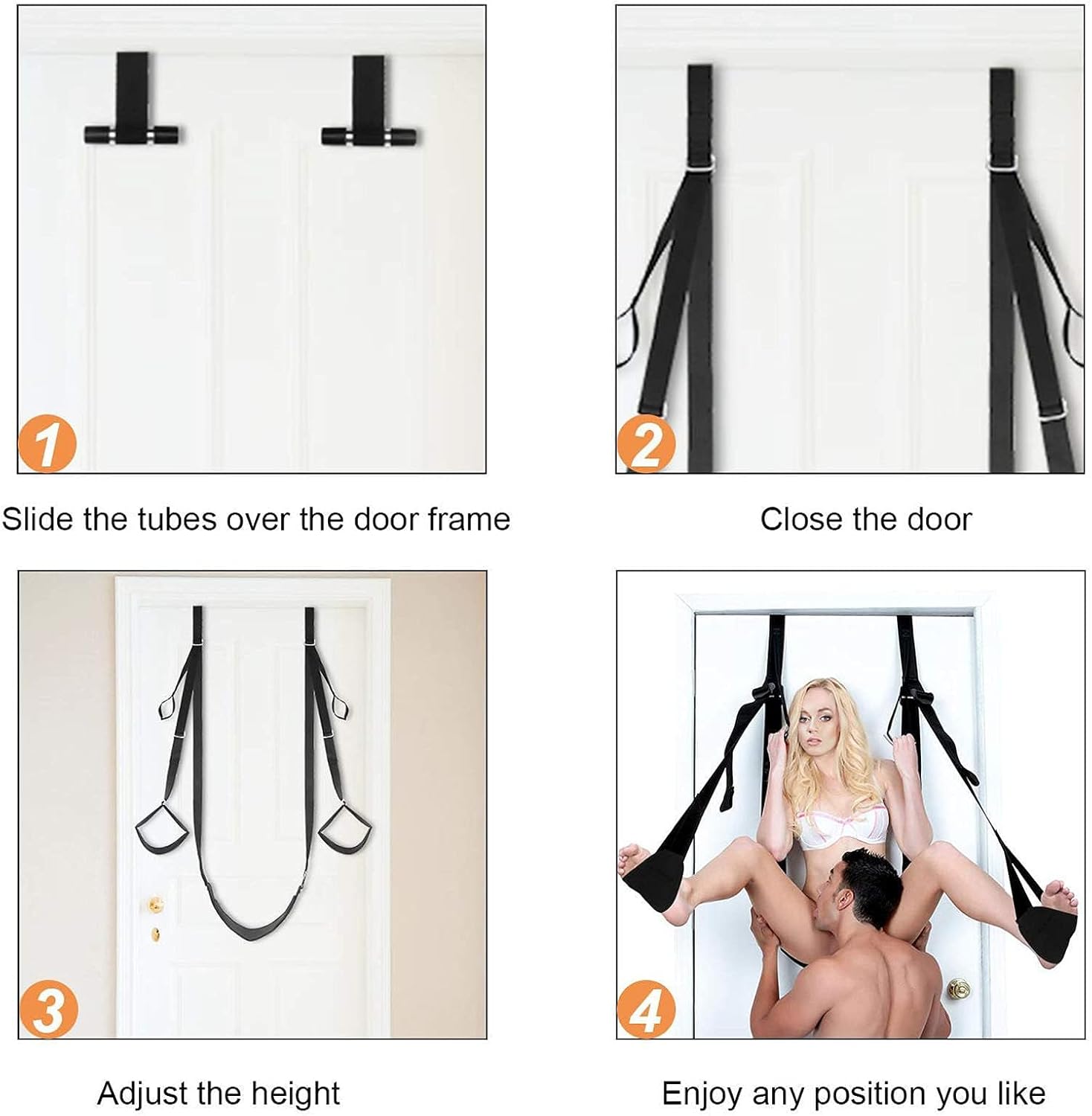 1

Slide the tubes over the door frame

2

Close the door

3

Adjust the height

4

Enjoy any position you like