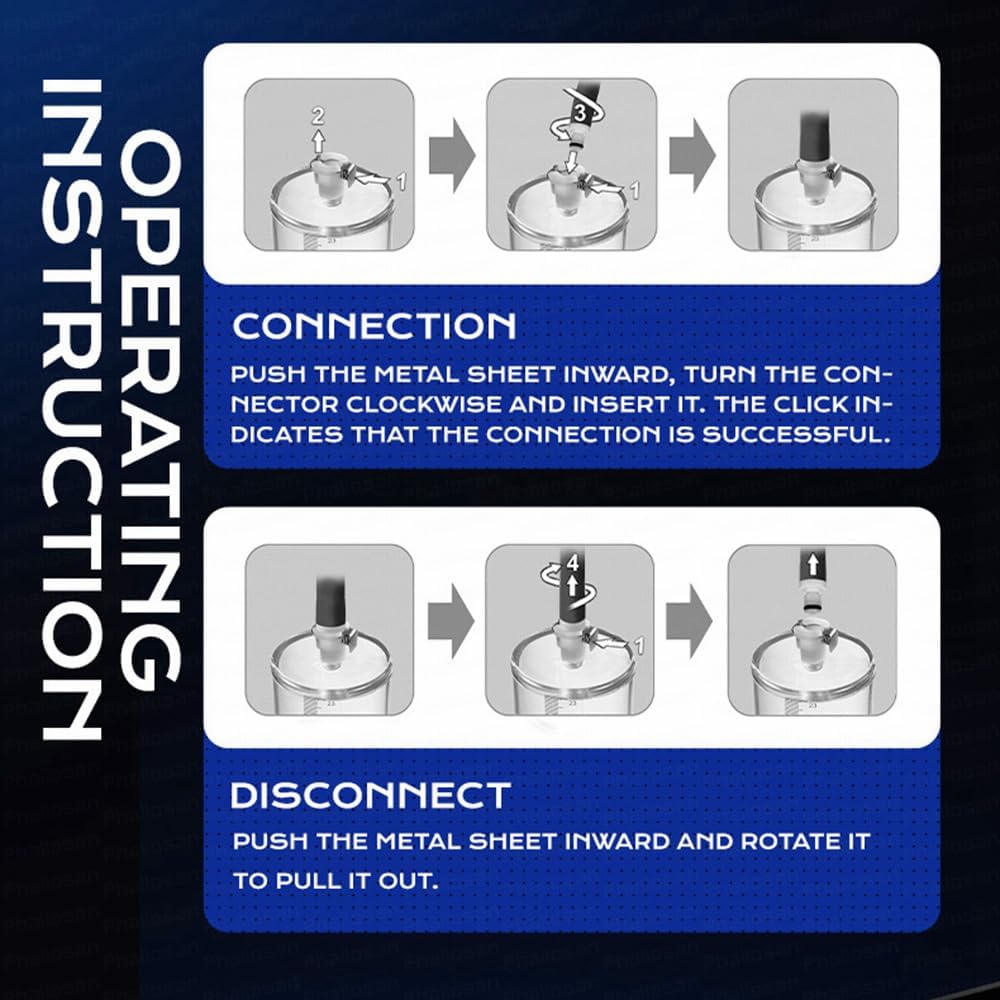 OPERATING INSTRUCTION

2
1
3
1

CONNECTION

PUSH THE METAL SHEET INWARD, TURN THE CONNECTOR CLOCKWISE AND INSERT IT. THE CLICK INDICATES THAT THE CONNECTION IS SUCCESSFUL.

4
1

DISCONNECT

PUSH THE METAL SHEET INWARD AND ROTATE IT TO PULL IT OUT.