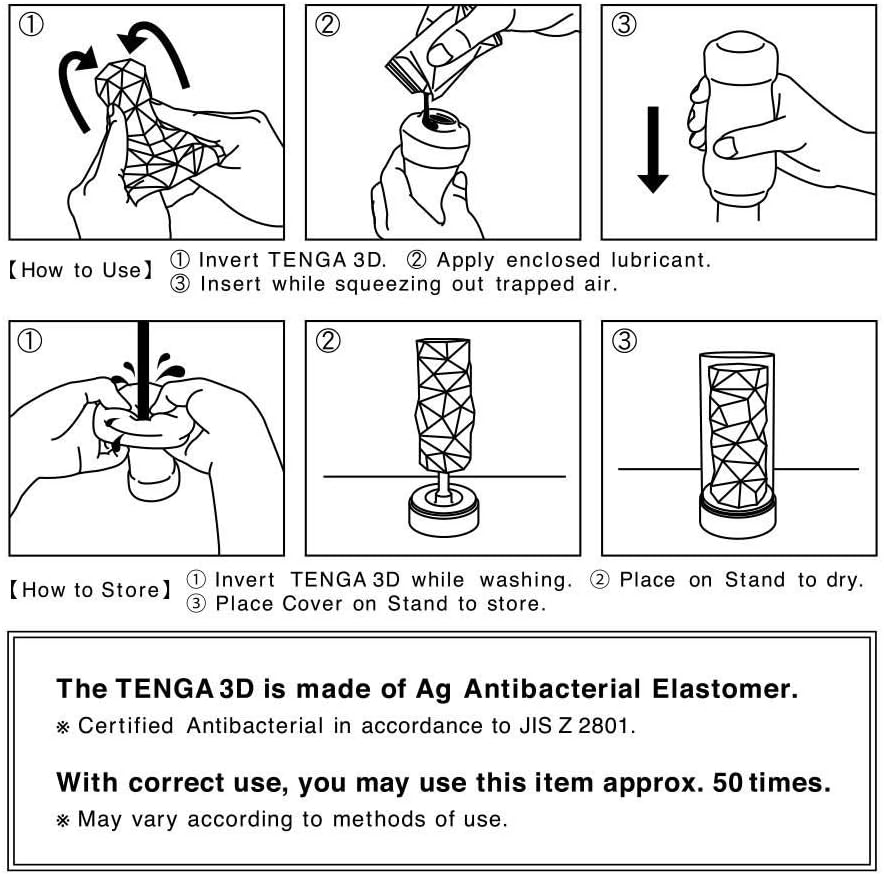 ①

②

③

【How to Use】 ① Invert TENGA 3D. ② Apply enclosed lubricant. ③ Insert while squeezing out trapped air.

①

②

③

【How to Store】 ① Invert TENGA 3D while washing. ② Place on Stand to dry. ③ Place Cover on Stand to store.

The TENGA 3D is made of Ag Antibacterial Elastomer.
※ Certified Antibacterial in accordance to JIS Z 2801.

With correct use, you may use this item approx. 50 times.
※ May vary according to methods of use.