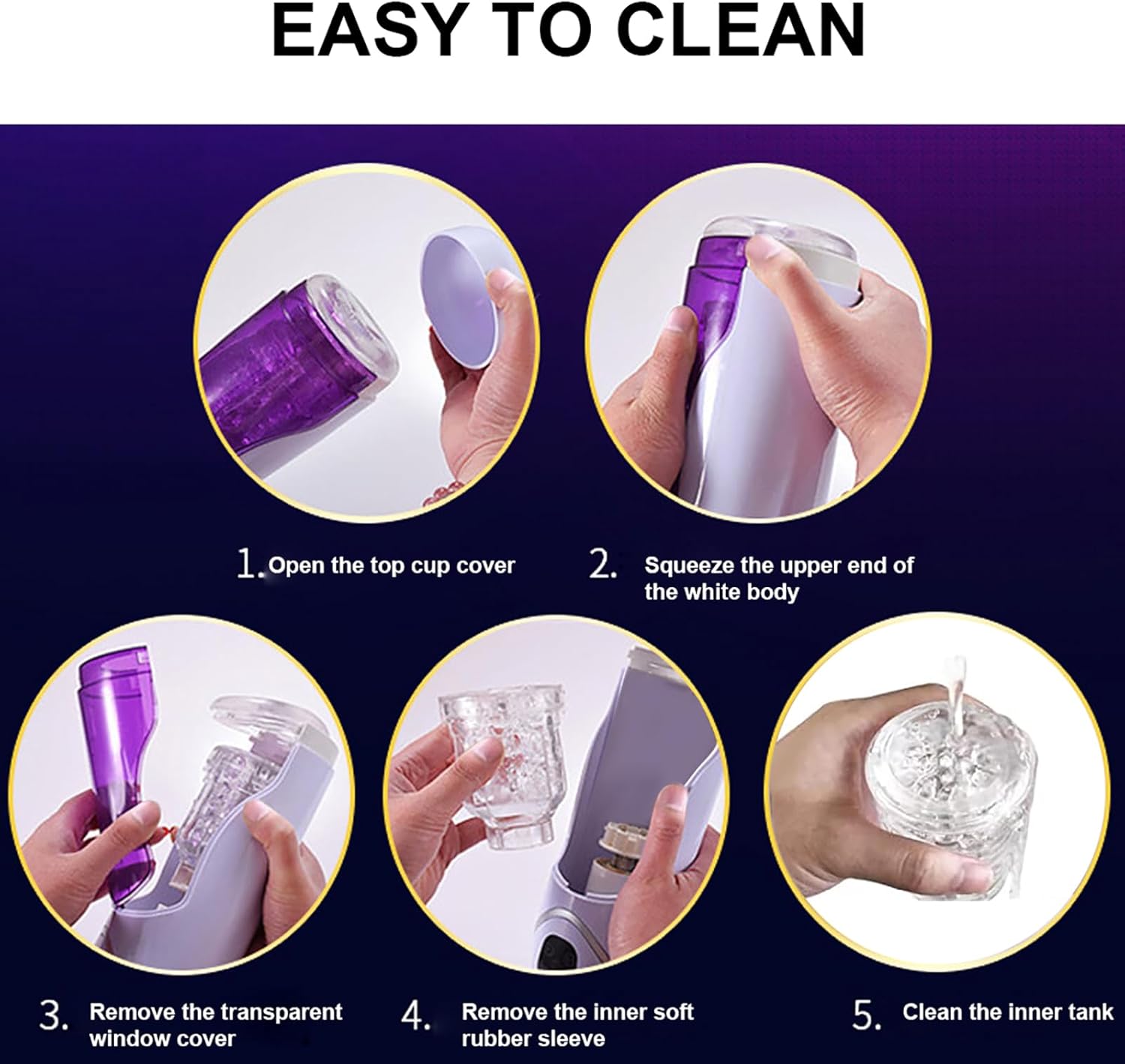 EASY TO CLEAN

1. Open the top cup cover

2. Squeeze the upper end of the white body

3. Remove the transparent window cover

4. Remove the inner soft rubber sleeve

5. Clean the inner tank