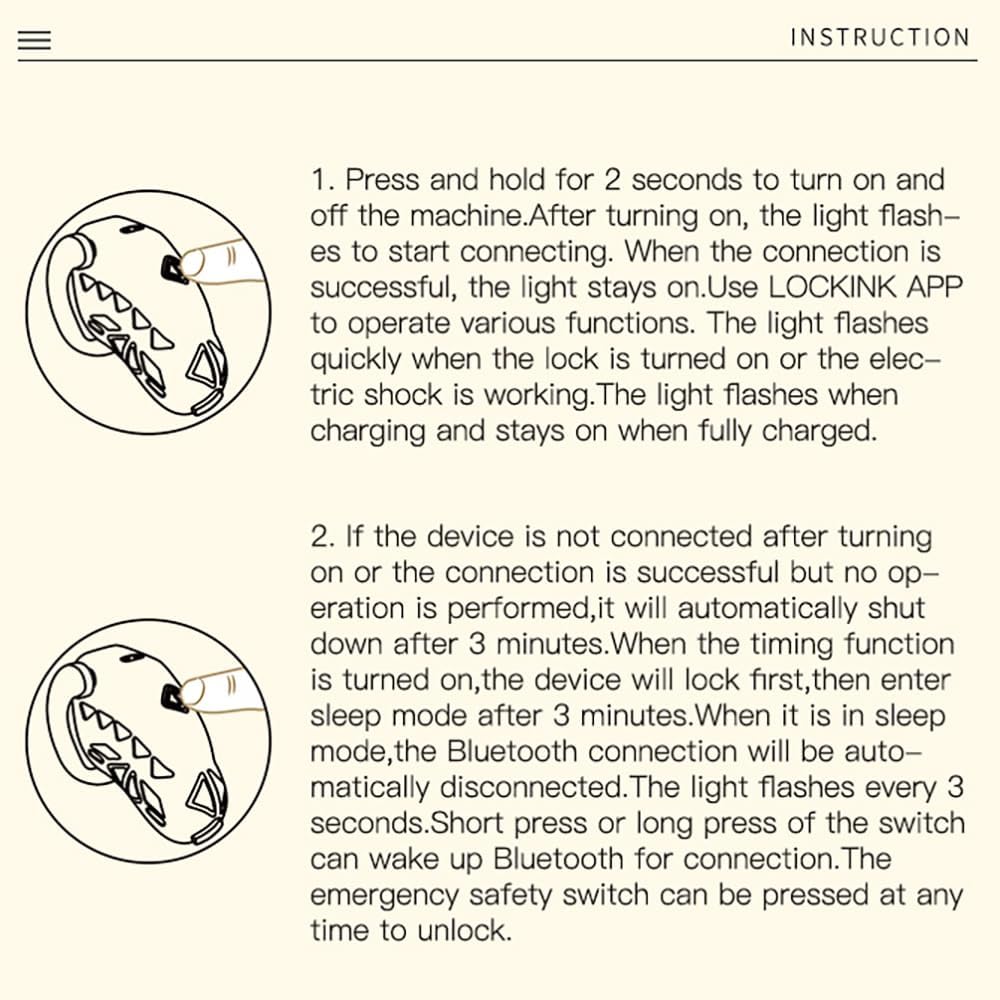 INSTRUCTION

1. Press and hold for 2 seconds to turn on and off the machine.After turning on, the light flashes to start connecting. When the connection is successful, the light stays on.Use LOCKINK APP to operate various functions. The light flashes quickly when the lock is turned on or the electric shock is working.The light flashes when charging and stays on when fully charged.

2. If the device is not connected after turning on or the connection is successful but no operation is performed,it will automatically shut down after 3 minutes.When the timing function is turned on,the device will lock first,then enter sleep mode after 3 minutes.When it is in sleep mode,the Bluetooth connection will be automatically disconnected.The light flashes every 3 seconds.Short press or long press of the switch can wake up Bluetooth for connection.The emergency safety switch can be pressed at any time to unlock.