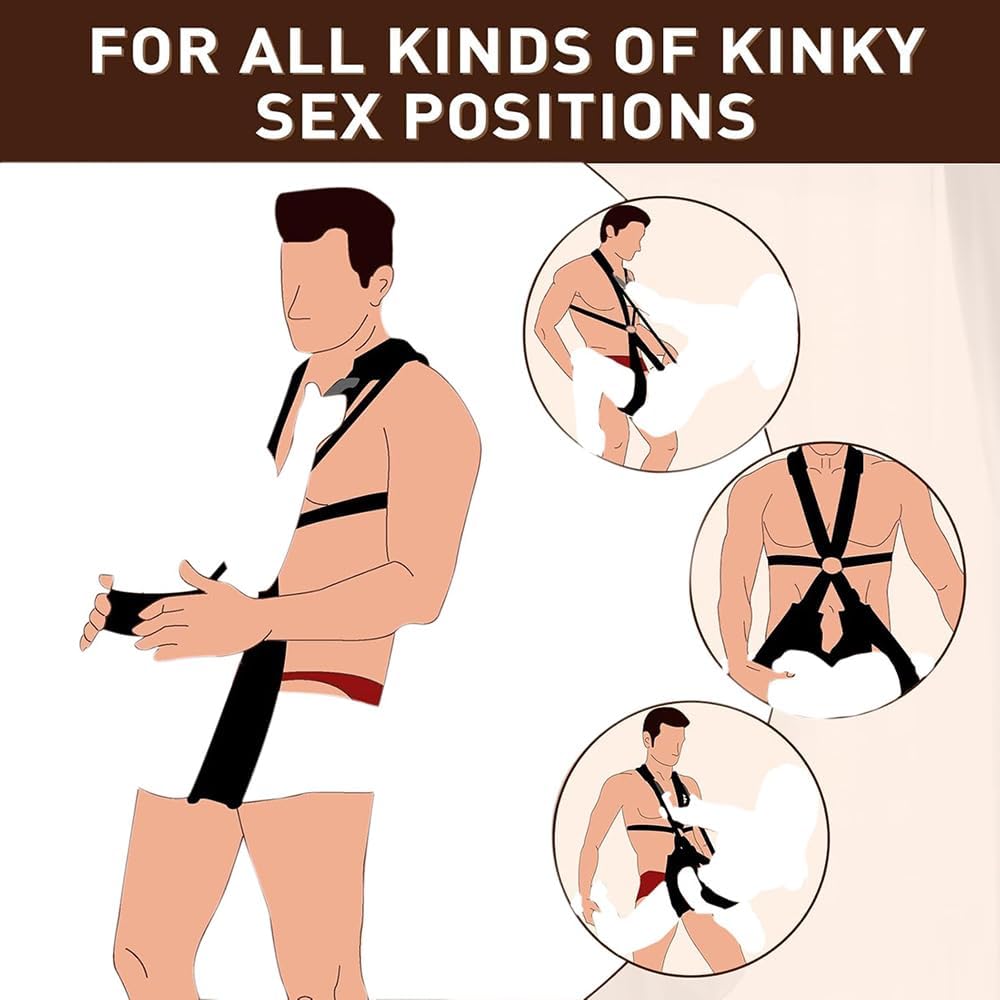 FOR ALL KINDS OF KINKY SEX POSITIONS