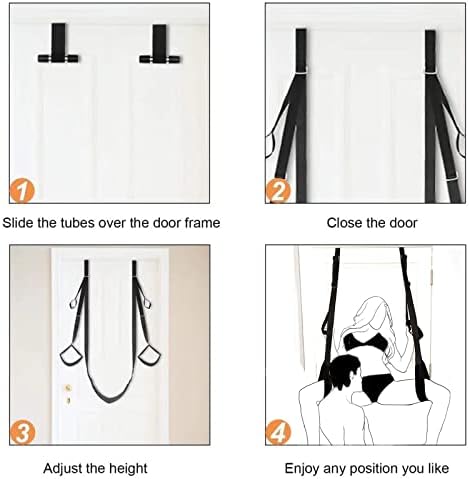 1

Slide the tubes over the door frame

2

Close the door

3

Adjust the height

4

Enjoy any position you like