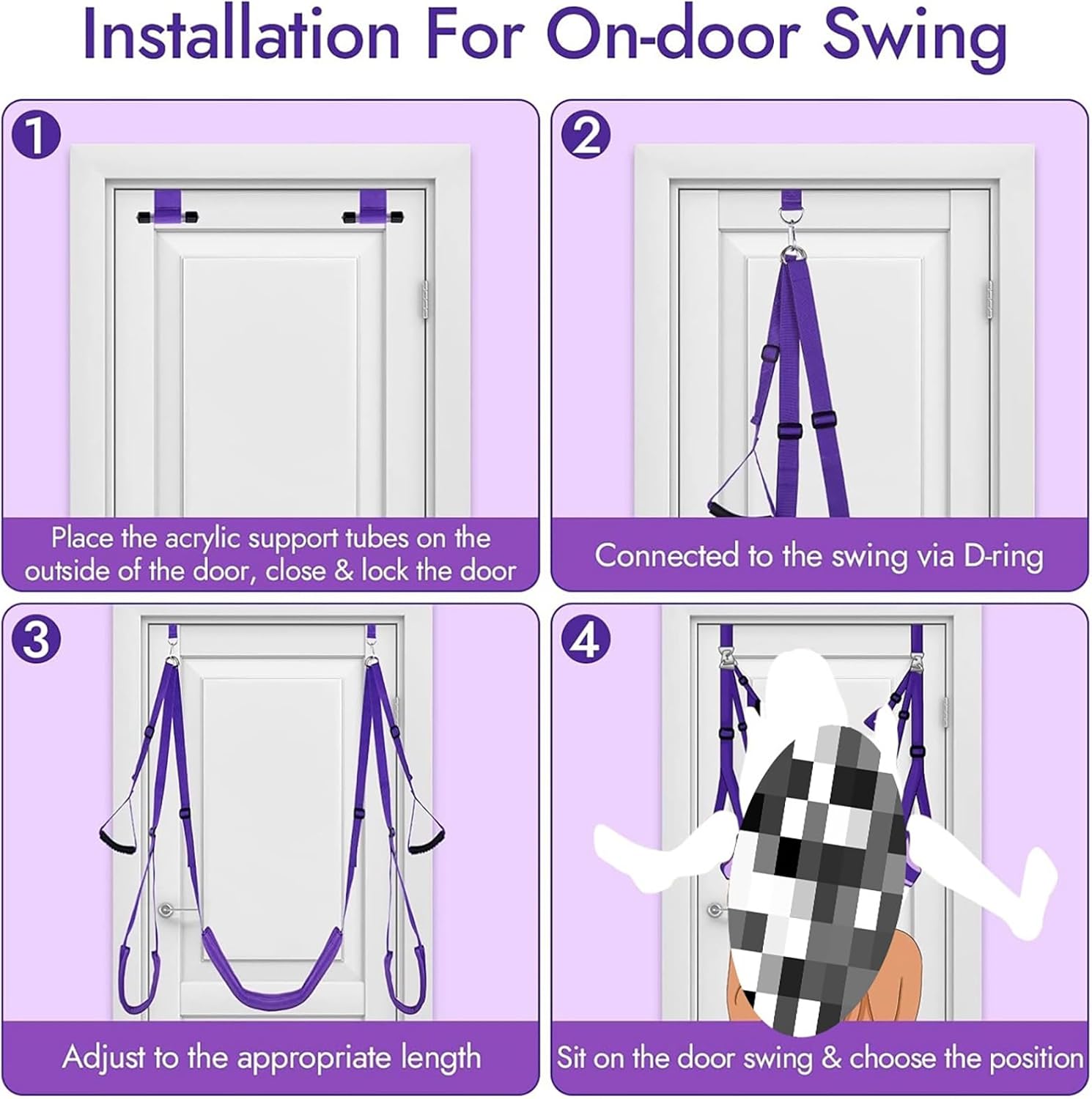 Installation For On-door Swing

1

Place the acrylic support tubes on the outside of the door, close & lock the door

2

Connected to the swing via D-ring

3

Adjust to the appropriate length

4

Sit on the door swing & choose the position