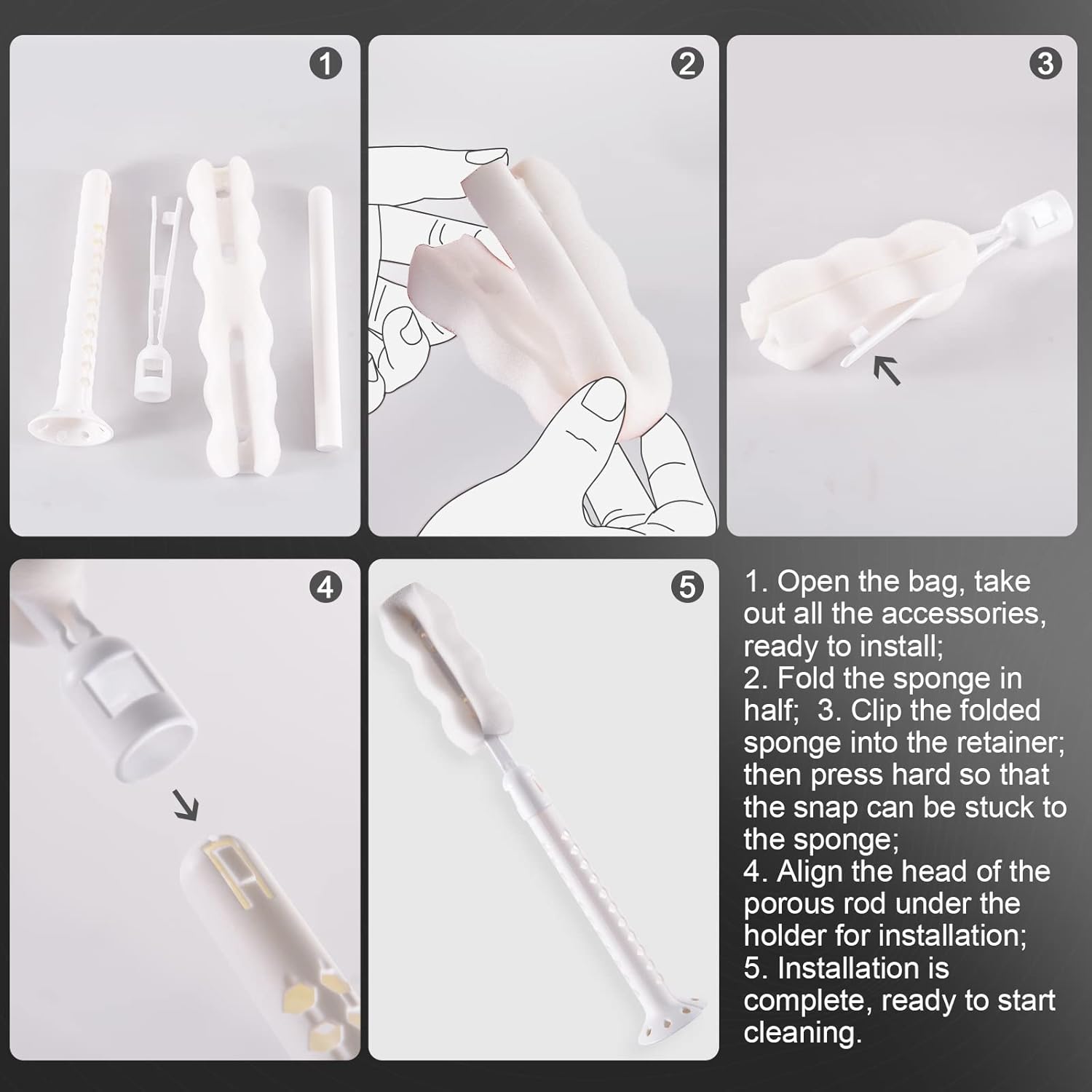 1

2

3

4

5

1. Open the bag, take out all the accessories, ready to install;
2. Fold the sponge in half;  3. Clip the folded sponge into the retainer; then press hard so that the snap can be stuck to the sponge;
4. Align the head of the porous rod under the holder for installation;
5. Installation is complete, ready to start cleaning.