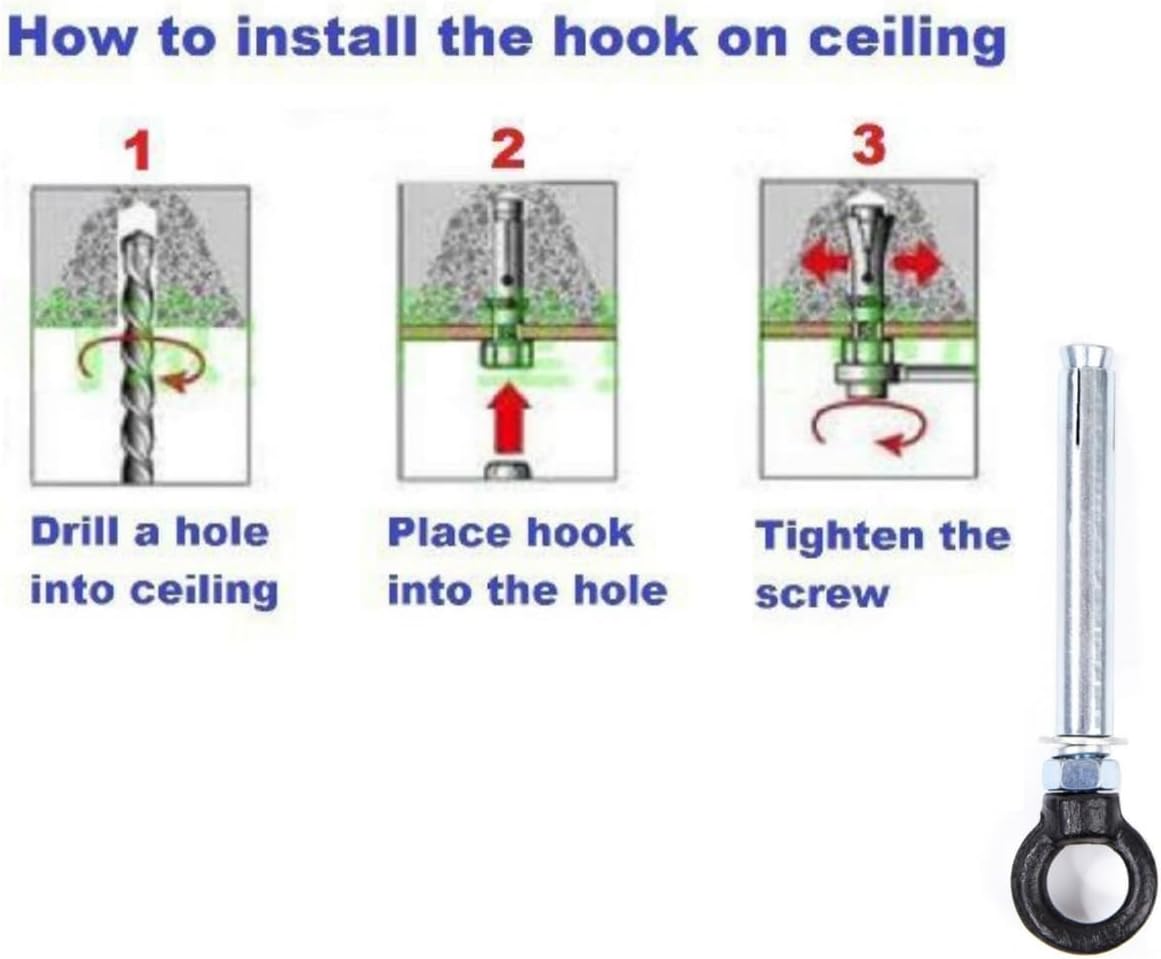 How to install the hook on ceiling

1

Drill a hole into ceiling

2

Place hook into the hole

3

Tighten the screw